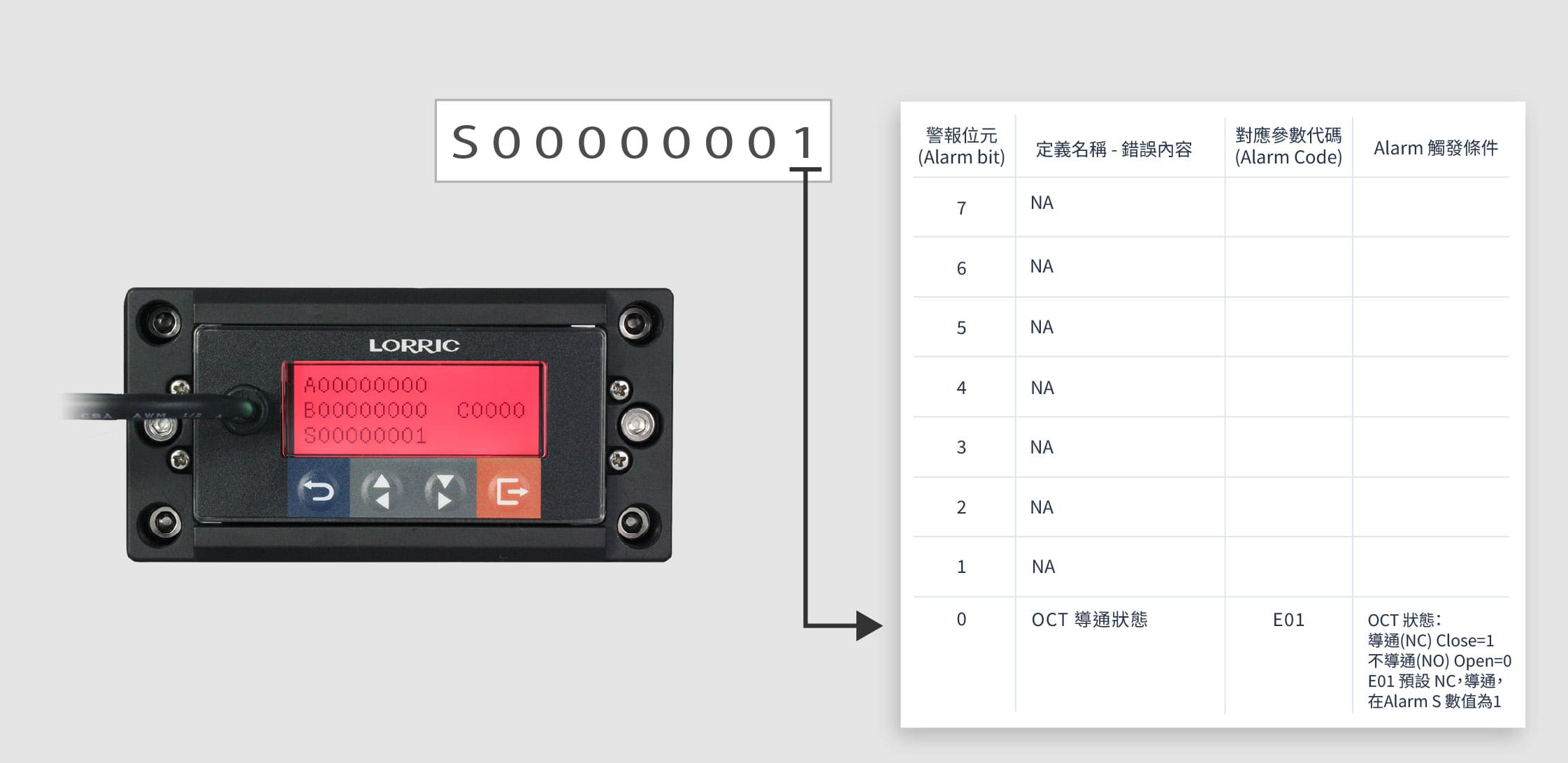 S00000001

LORRIC

A00000000
B00000000 C0000
S00000001

| 警報位元 (Alarm bit) | 定義名稱 - 錯誤內容 | 對應參數代碼 (Alarm Code) | Alarm 觸發條件 |
|---|---|---|---|
| 7 | NA | | |
| 6 | NA | | |
| 5 | NA | | |
| 4 | NA | | |
| 3 | NA | | |
| 2 | NA | | |
| 1 | NA | | |
| 0 | OCT 導通狀態 | E01 | OCT 狀態: 導通(NC) Close=1 不導通(NO) Open=0 E01 預設 NC,導通, 在Alarm S 數值為1 |