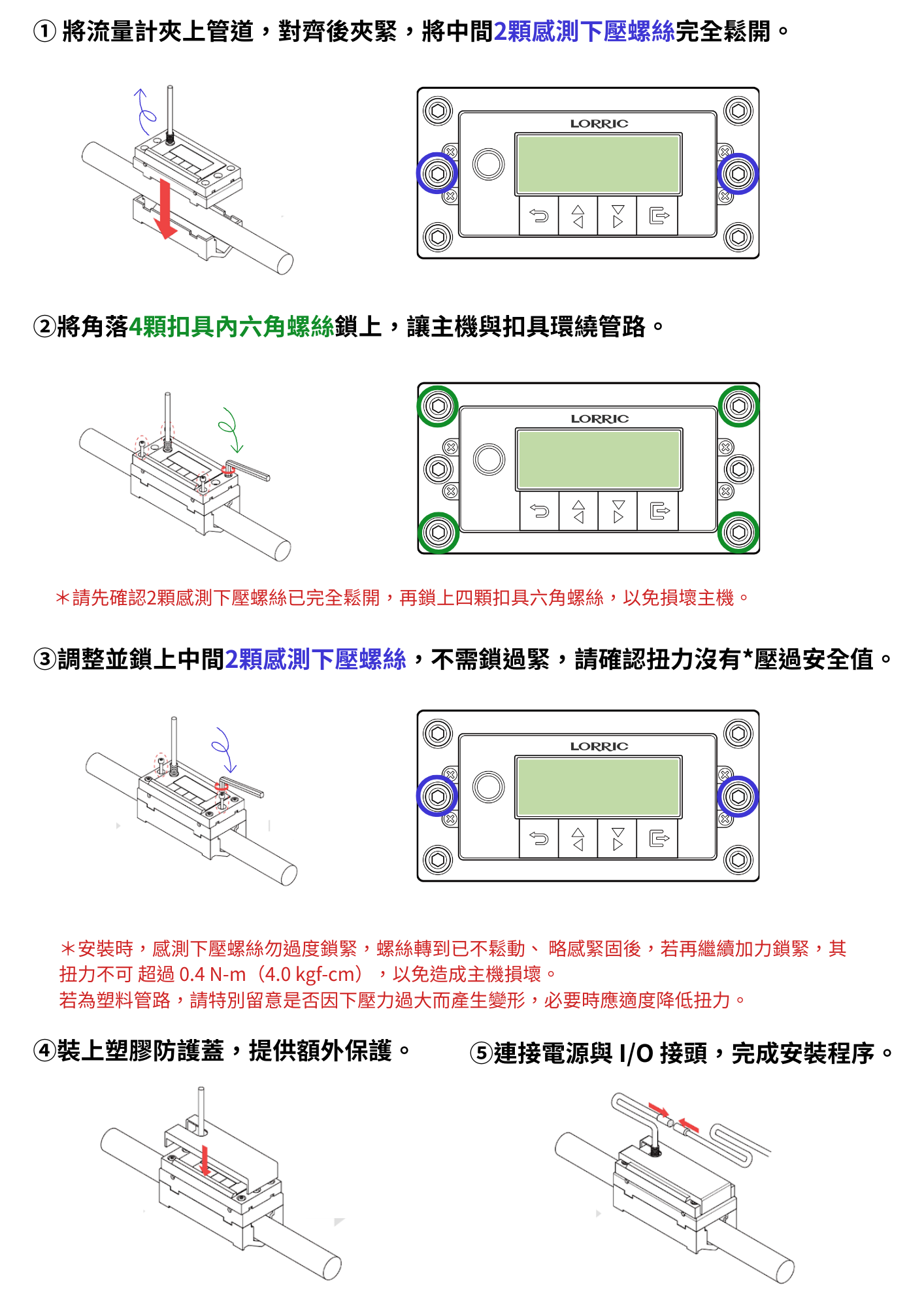 ① 將流量計夾上管道，對齊後夾緊，將中間2顆感測下壓螺絲完全鬆開。

LORRIC

②將角落4顆扣具內六角螺絲鎖上，讓主機與扣具環繞管路。

LORRIC

＊請先確認2顆感測下壓螺絲已完全鬆開，再鎖上四顆扣具六角螺絲，以免損壞主機。

③調整並鎖上中間2顆感測下壓螺絲，不需鎖過緊，請確認扭力沒有*壓過安全值。

LORRIC

＊安裝時，感測下壓螺絲勿過度鎖緊，螺絲轉到已不鬆動、 略感緊固後，若再繼續加力鎖緊，其扭力不可 超過 0.4 N-m（4.0 kgf-cm），以免造成主機損壞。
若為塑料管路，請特別留意是否因下壓力過大而產生變形，必要時應適度降低扭力。

④裝上塑膠防護蓋，提供額外保護。

⑤連接電源與 I/O 接頭，完成安裝程序。