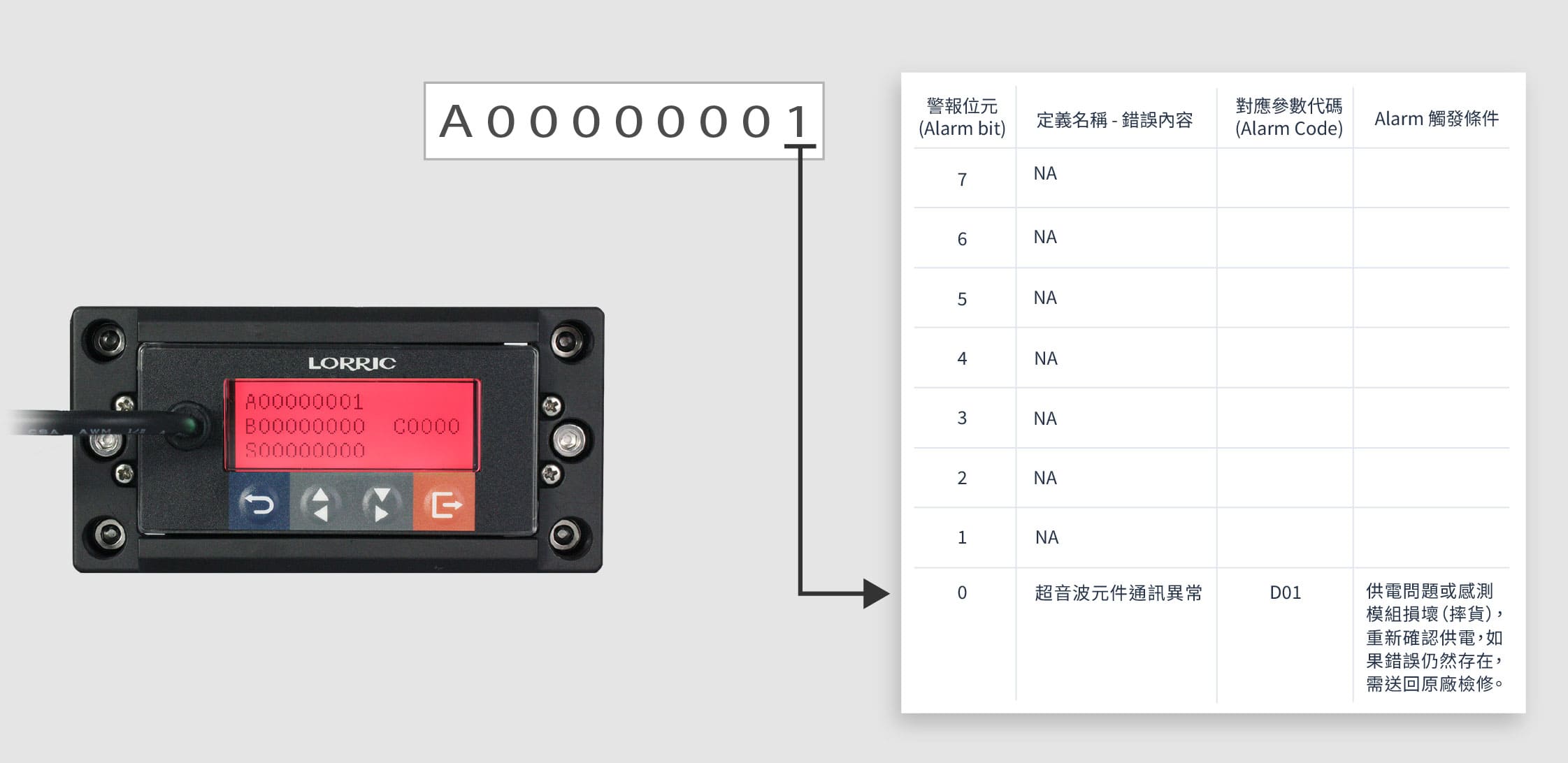 A00000001

LORRIC

A00000001
B00000000 C0000
S00000000

| 警報位元 (Alarm bit) | 定義名稱 - 錯誤內容 | 對應參數代碼 (Alarm Code) | Alarm 觸發條件 |
|---|---|---|---|
| 7 | NA | | |
| 6 | NA | | |
| 5 | NA | | |
| 4 | NA | | |
| 3 | NA | | |
| 2 | NA | | |
| 1 | NA | | |
| 0 | 超音波元件通訊異常 | D01 | 供電問題或感測模組損壞（摔貨），重新確認供電，如果錯誤仍然存在，需送回原廠檢修。 |